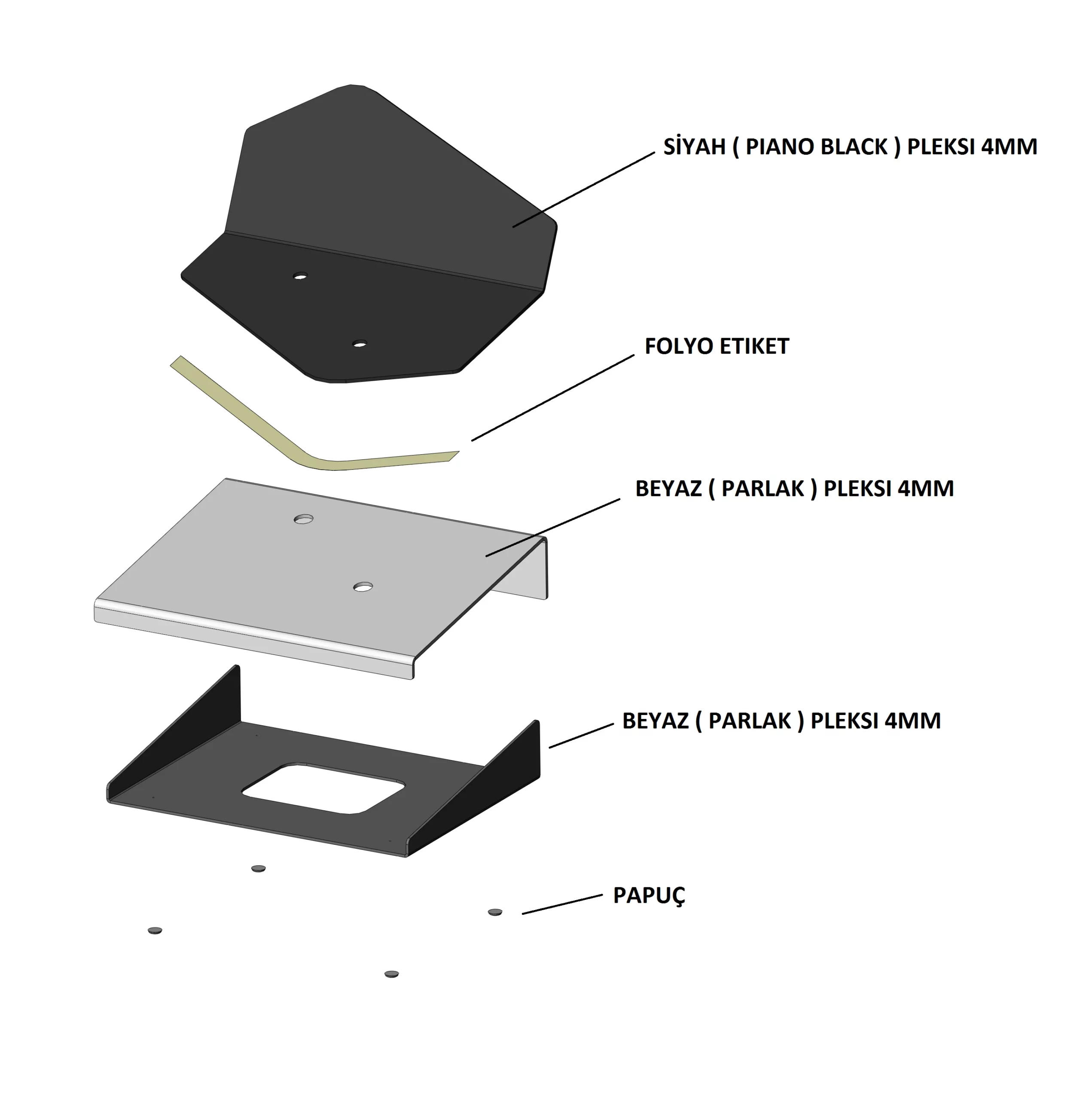 SİYAH ( PIANO BLACK ) PLEKSI 4MM

FOLYO ETIKET

BEYAZ ( PARLAK ) PLEKSI 4MM

BEYAZ ( PARLAK ) PLEKSI 4MM

PAPUÇ